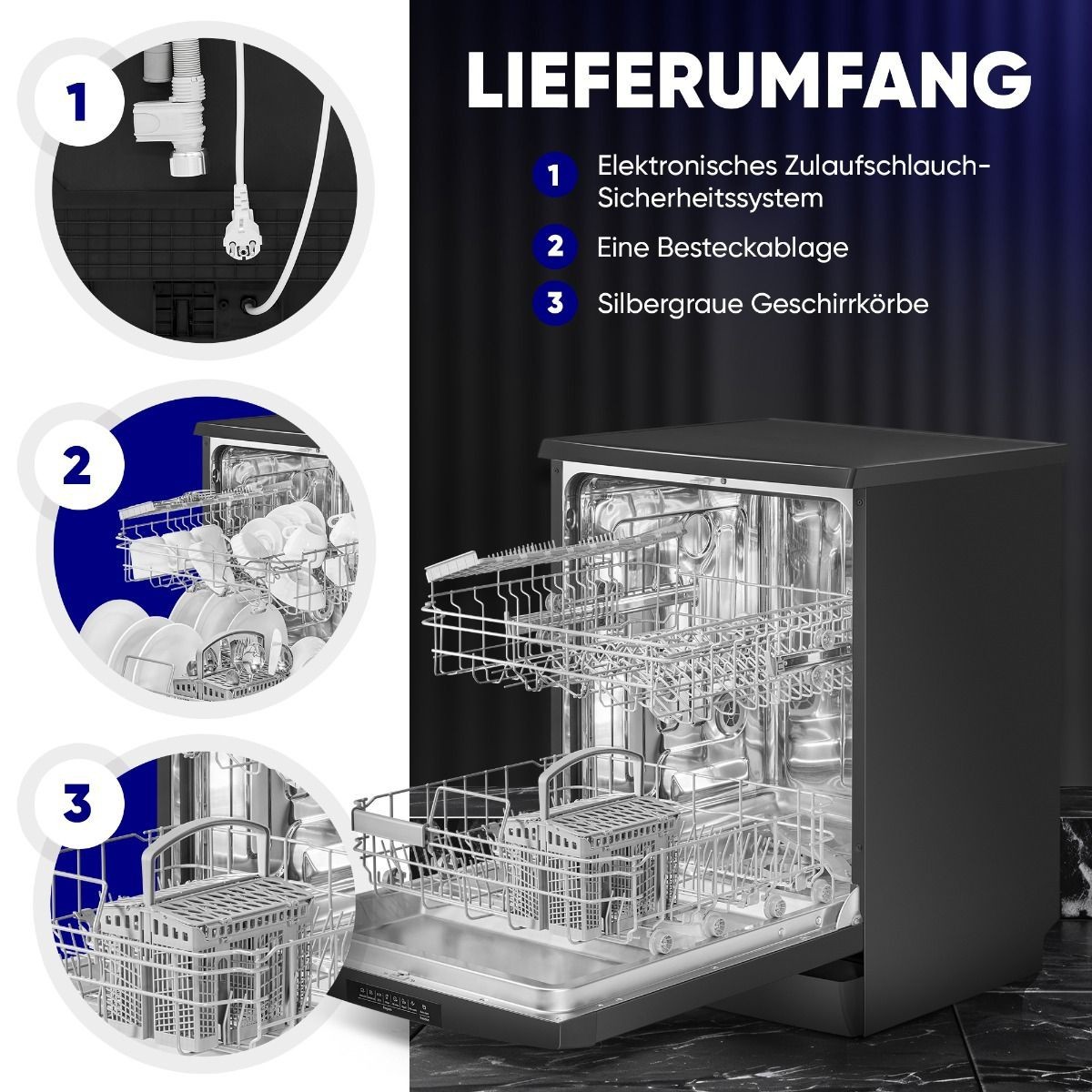 1

2

3

LIEFERUMFANG

1 Elektronisches Zulaufschlauch-Sicherheitssystem

2 Eine Besteckablage

3 Silbergraue Geschirrkörbe