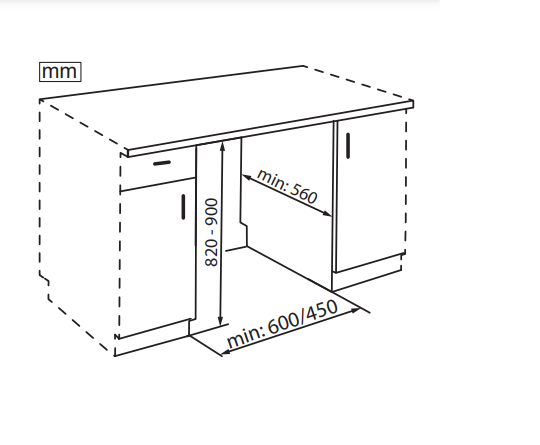 mm

min: 560

820 - 900

min: 600/450