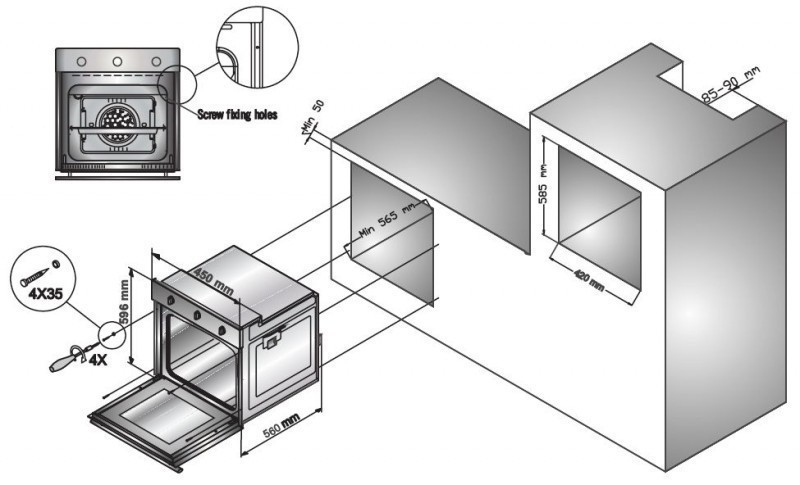 Screw fixing holes

Min 50

85-90 mm

585 mm

Min 565 mm

420 mm

450 mm

596 mm

4X35

4X

560 mm