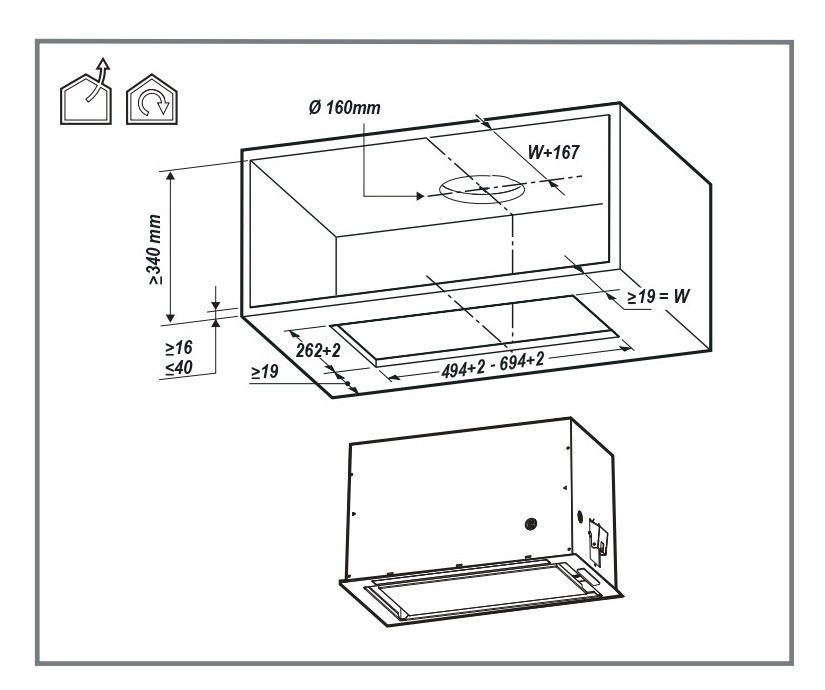 Ø 160mm

W+167

≥340 mm

≥19 = W

≥16
≤40

262+2

≥19

494+2 - 694+2