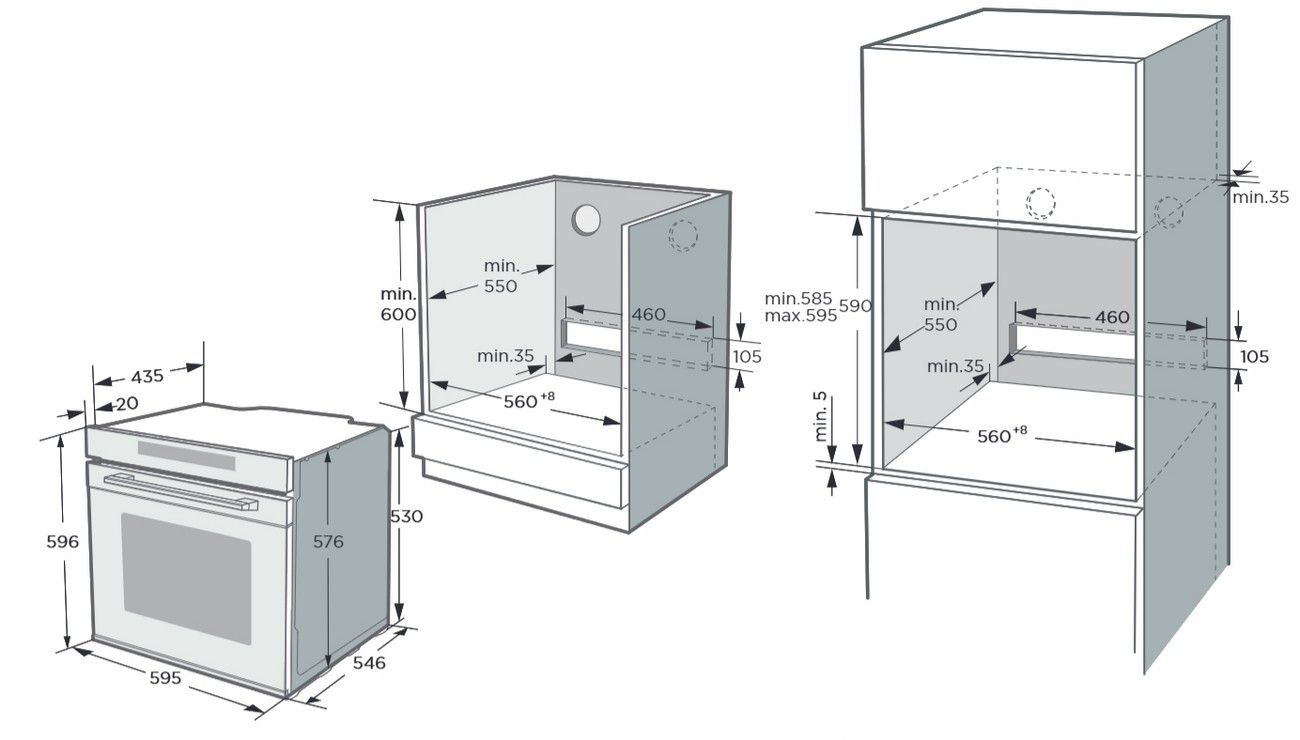 435
20
596
576
530
595
546

min. 600
min. 550
460
105
min.35
$560^{+8}$

min.35
min.585
max.595
590
min. 550
460
105
min.35
min. 5
$560^{+8}$