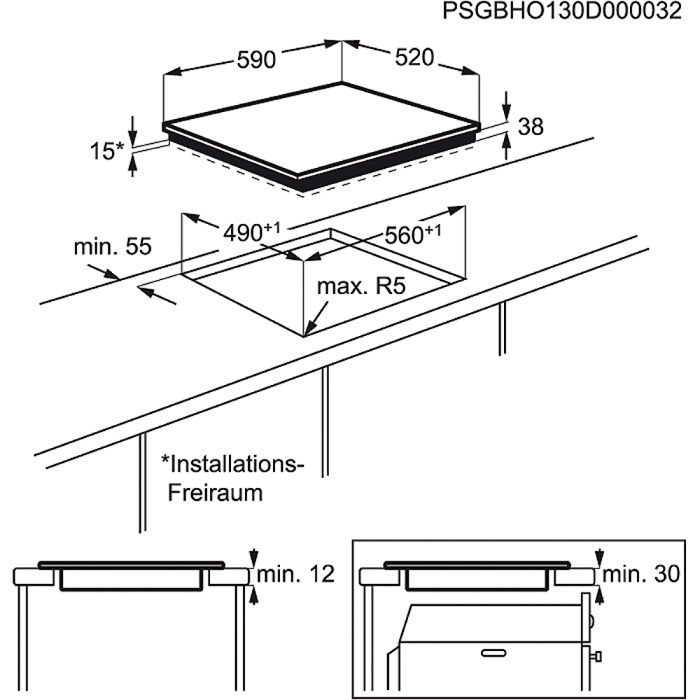 PSGBHO130D000032

590

520

15*

38

min. 55

$490^{+1}$

$560^{+1}$

max. R5

*Installations-Freiraum

min. 12

min. 30