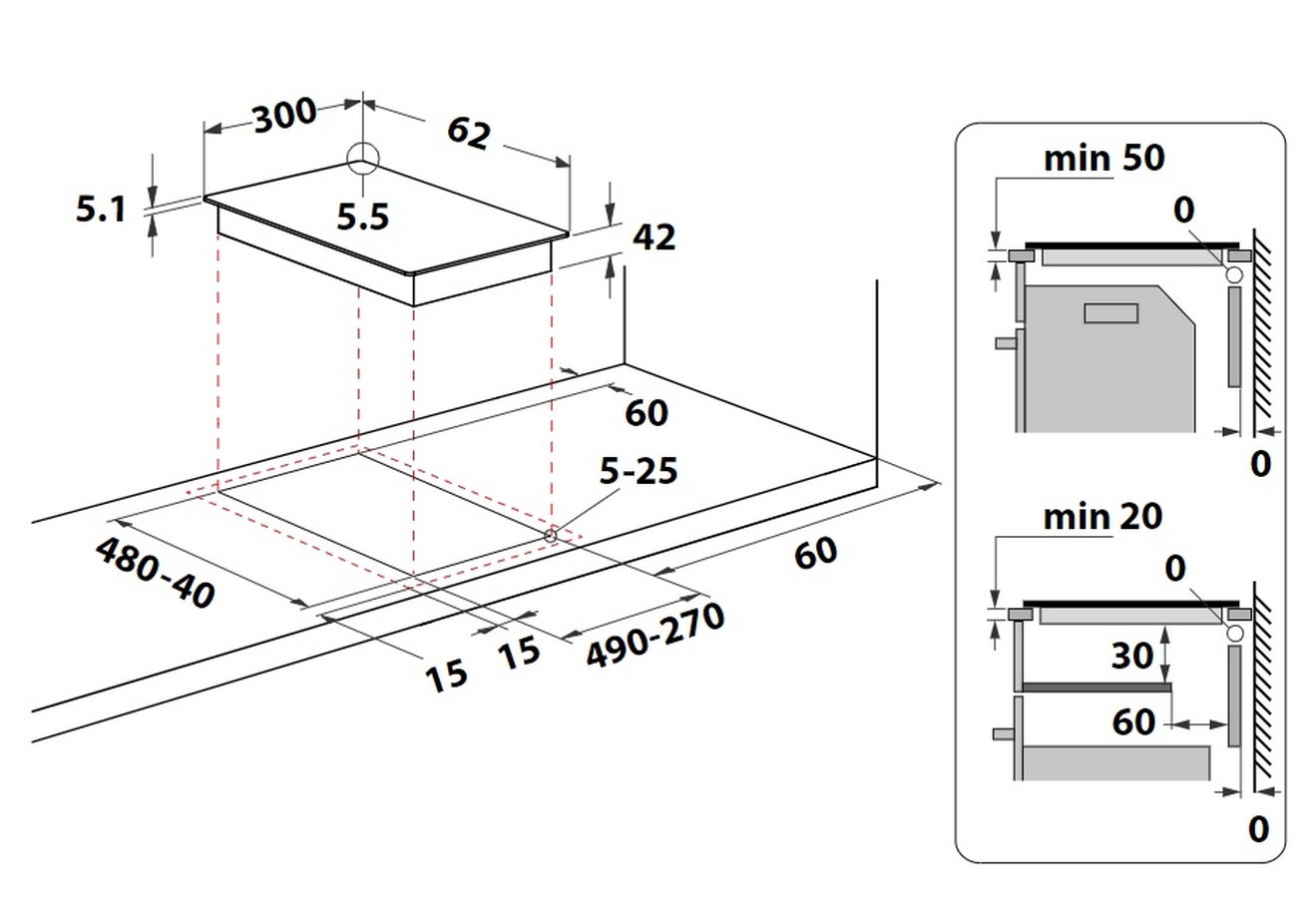 300
62
5.1
5.5
42
60
5-25
480-40
60
15
15
490-270

min 50
0
0

min 20
0
30
60
0