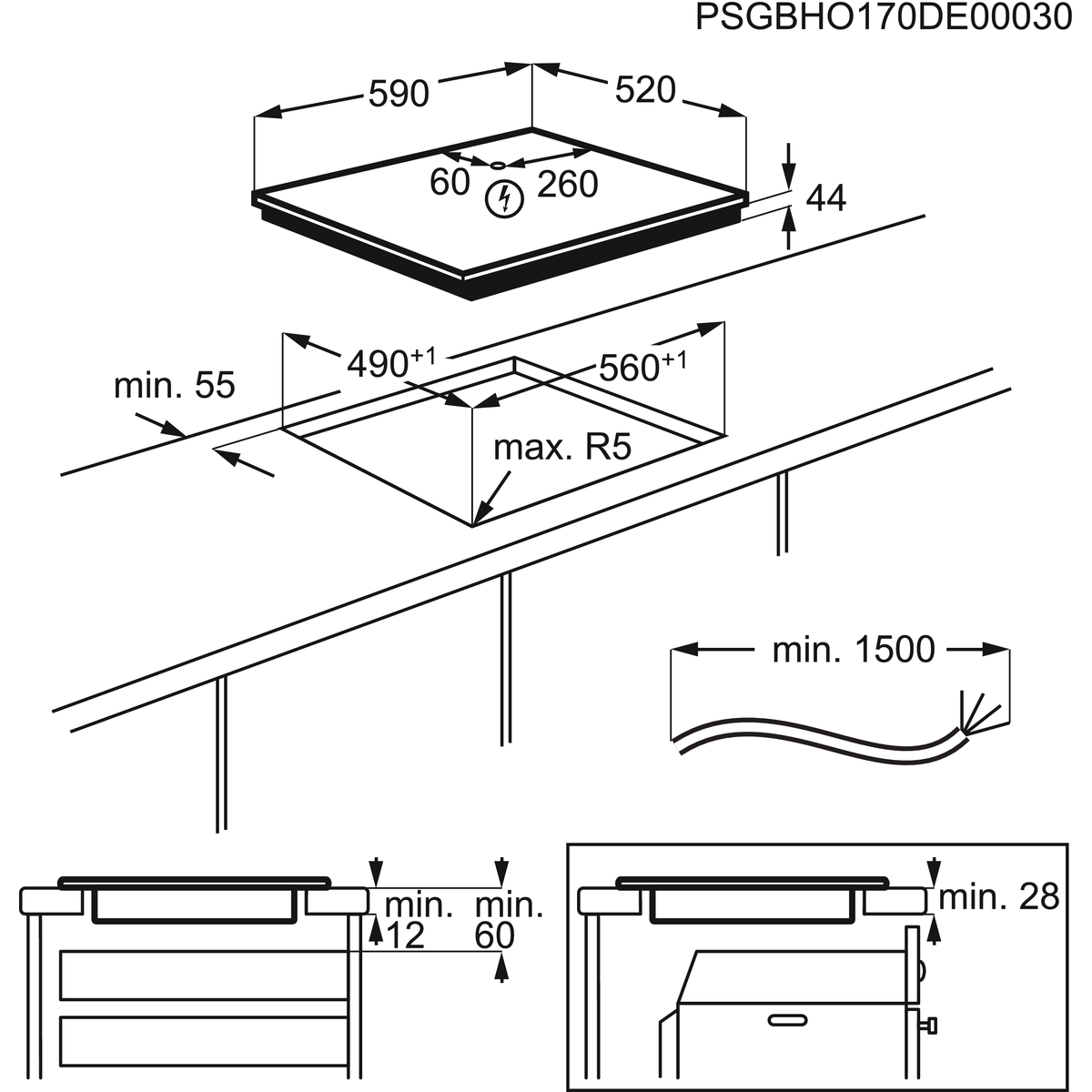 PSGBHO170DE00030

590

520

60

260

44

$490^{+1}$

$560^{+1}$

min. 55

max. R5

min. 1500

min. 12

min. 60

min. 28